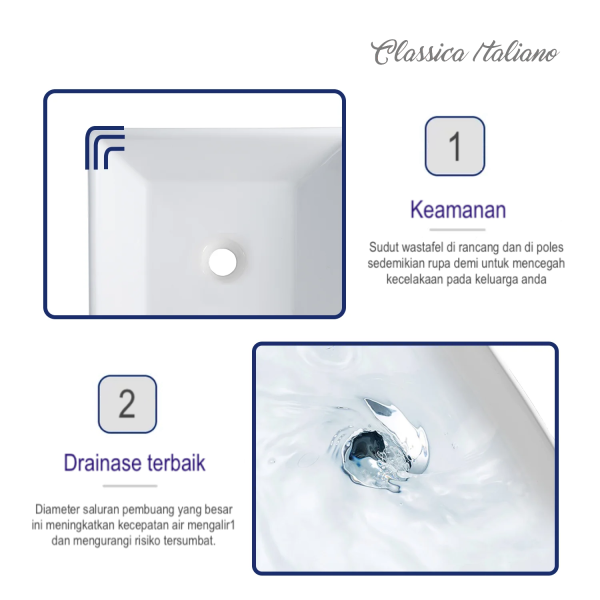 Classica Italiano

1

Keamanan

Sudut wastafel di rancang dan di poles sedemikian rupa demi untuk mencegah kecelakaan pada keluarga anda

2

Drainase terbaik

Diameter saluran pembuang yang besar ini meningkatkan kecepatan air mengalir1 dan mengurangi risiko tersumbat.