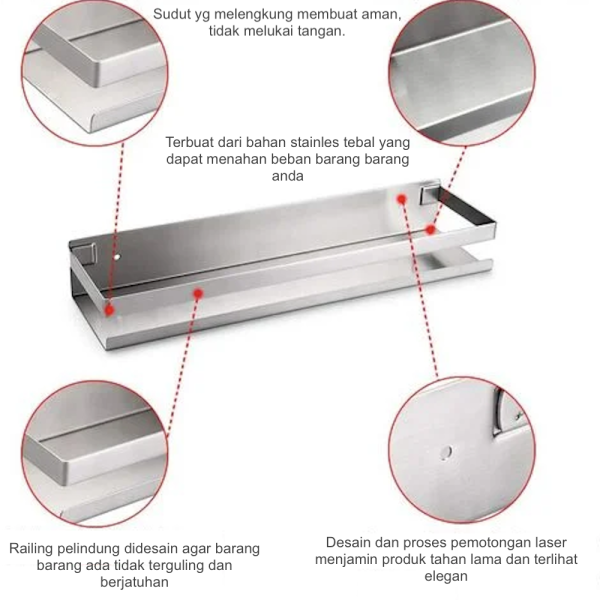 Sudut yg melengkung membuat aman, tidak melukai tangan.

Terbuat dari bahan stainles tebal yang dapat menahan beban barang barang anda

Railing pelindung didesain agar barang barang ada tidak terguling dan berjatuhan

Desain dan proses pemotongan laser menjamin produk tahan lama dan terlihat elegan