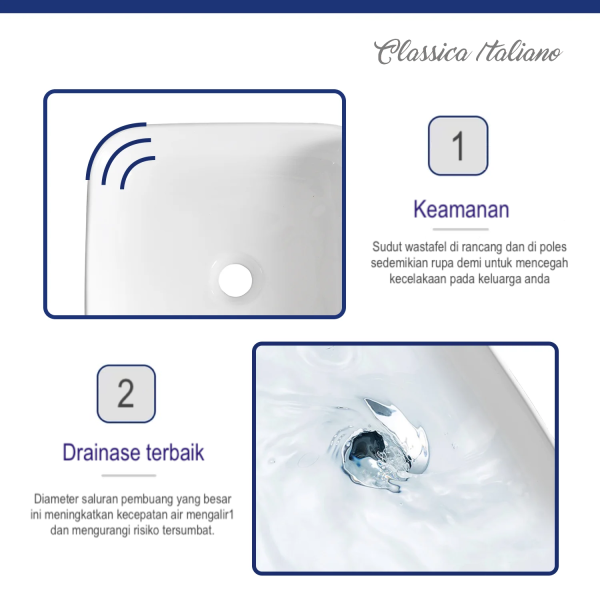 Classica Italiano

1

Keamanan

Sudut wastafel di rancang dan di poles sedemikian rupa demi untuk mencegah kecelakaan pada keluarga anda

2

Drainase terbaik

Diameter saluran pembuang yang besar ini meningkatkan kecepatan air mengalir1 dan mengurangi risiko tersumbat.